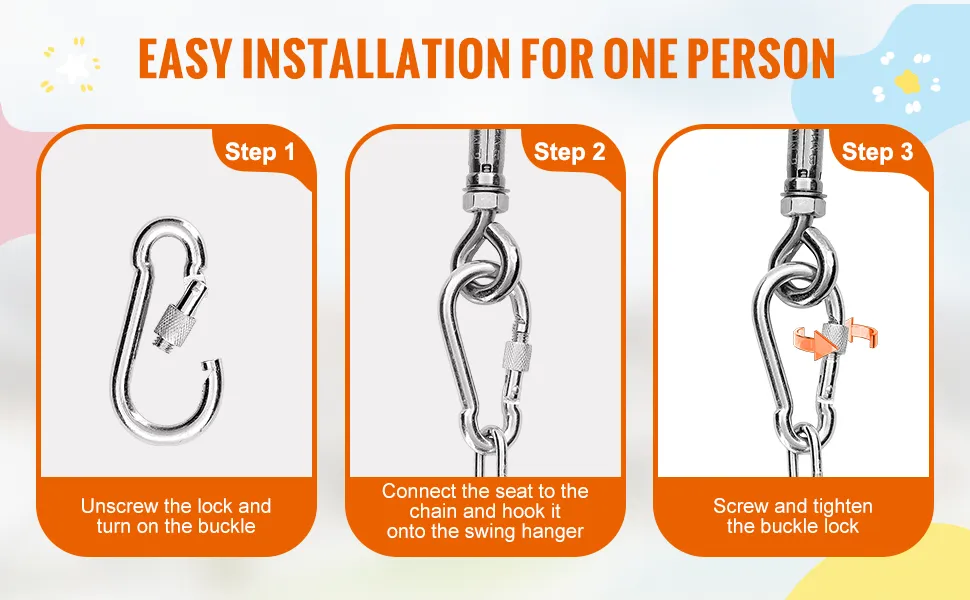 EASY INSTALLATION FOR ONE PERSON

Step 1

Unscrew the lock and turn on the buckle

Step 2

Connect the seat to the chain and hook it onto the swing hanger

Step 3

Screw and tighten the buckle lock