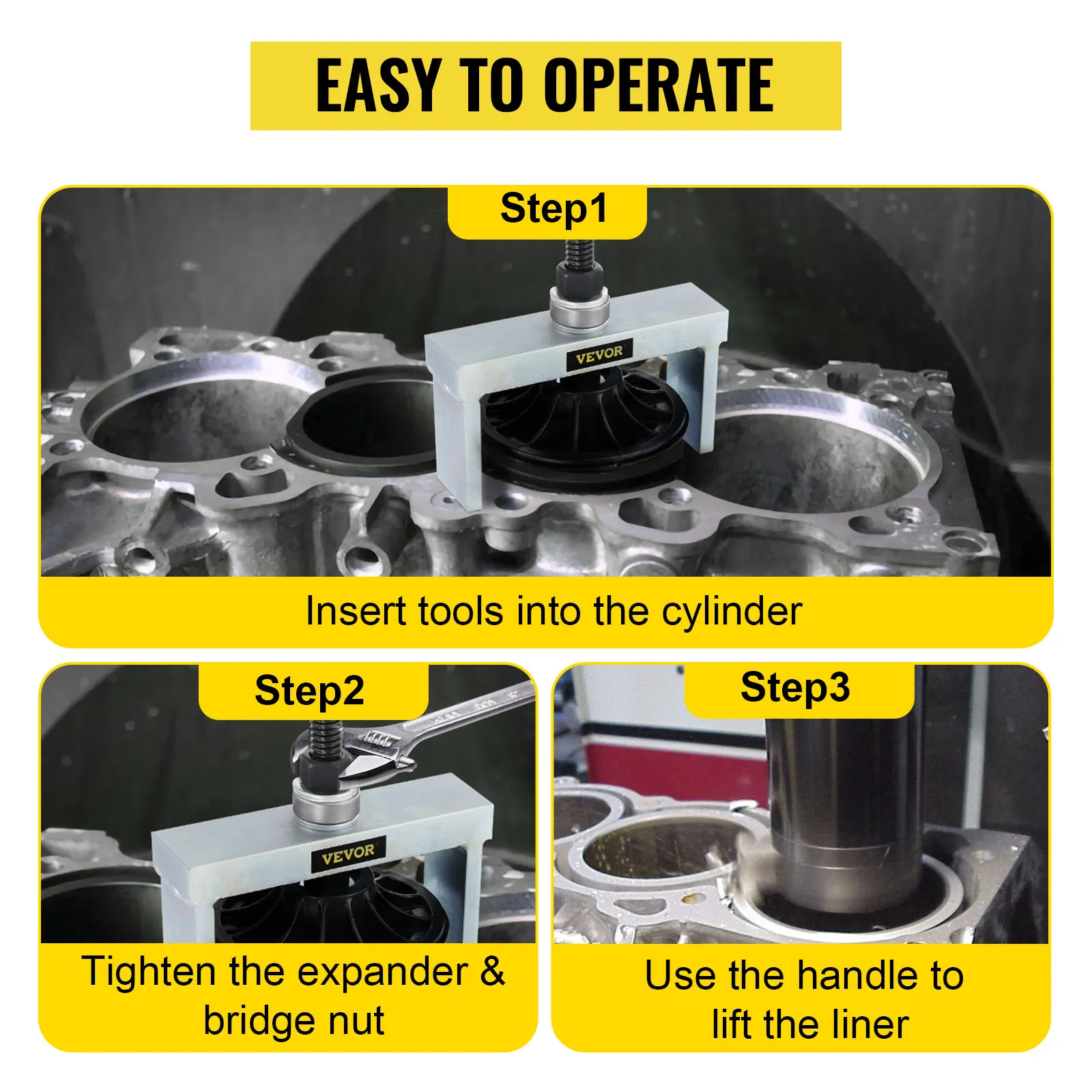 EASY TO OPERATE

Step1

VEVOR

Insert tools into the cylinder

Step2

VEVOR

Tighten the expander & bridge nut

Step3

Use the handle to lift the liner