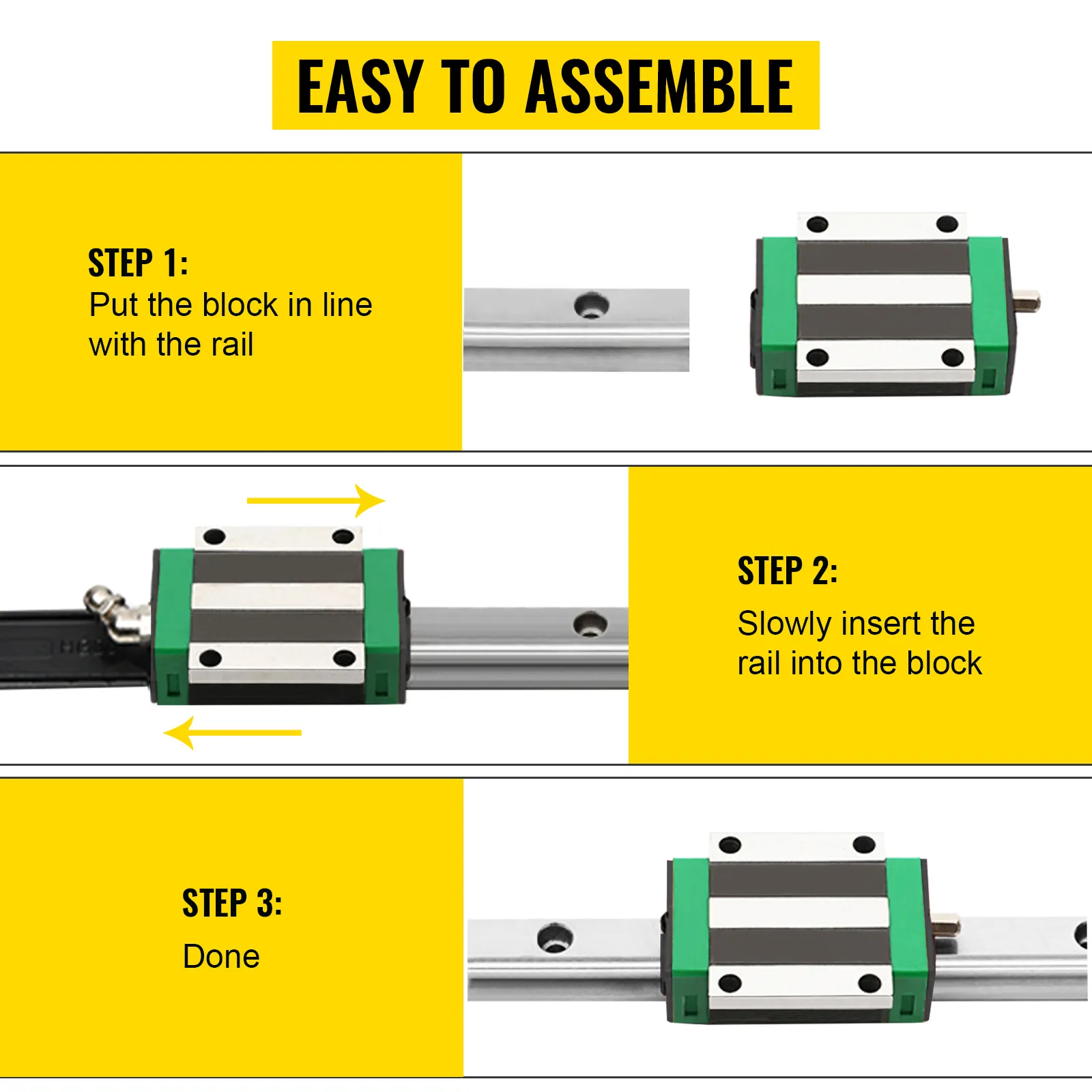 EASY TO ASSEMBLE

STEP 1:
Put the block in line with the rail

STEP 2:
Slowly insert the rail into the block

STEP 3:
Done