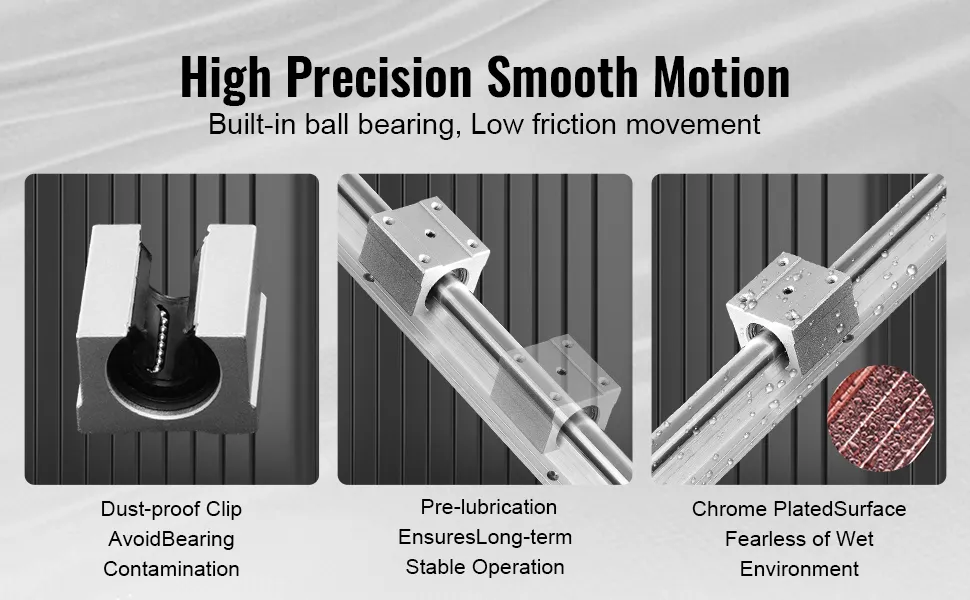 High Precision Smooth Motion

Built-in ball bearing, Low friction movement

Dust-proof Clip AvoidBearing Contamination

Pre-lubrication EnsuresLong-term Stable Operation

Chrome PlatedSurface Fearless of Wet Environment