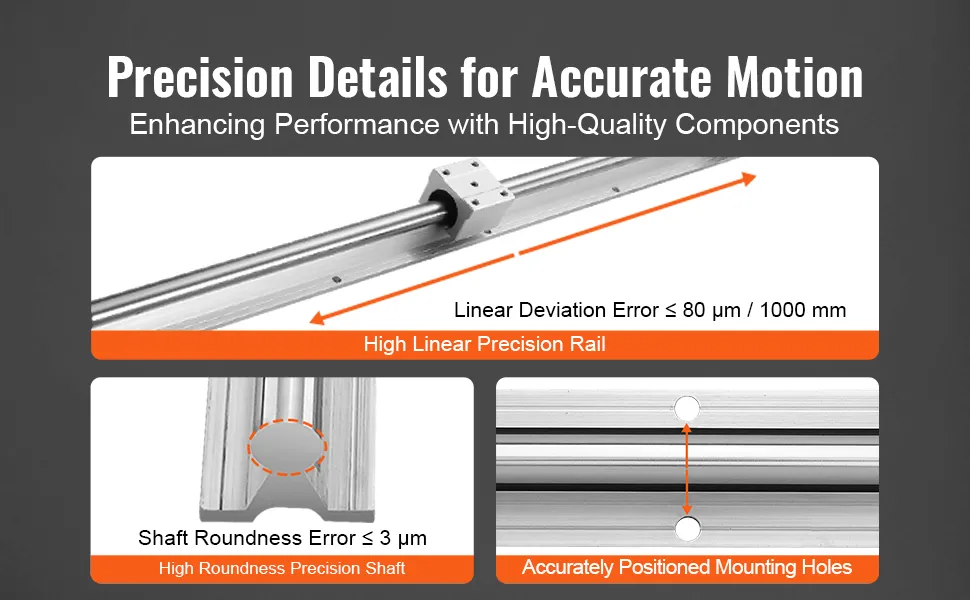 Precision Details for Accurate Motion
Enhancing Performance with High-Quality Components

Linear Deviation Error ≤ 80 μm / 1000 mm
High Linear Precision Rail

Shaft Roundness Error ≤ 3 μm
High Roundness Precision Shaft

Accurately Positioned Mounting Holes