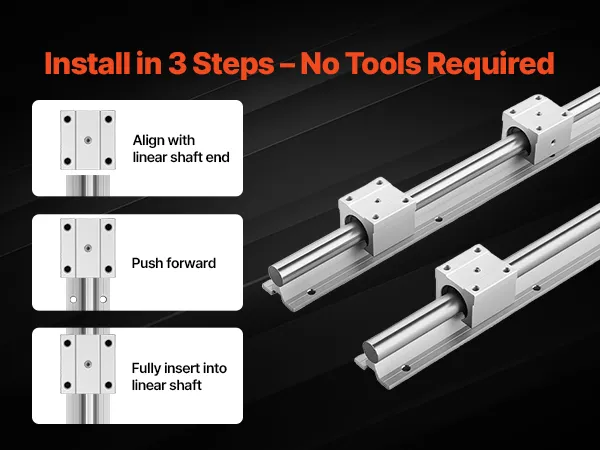 Install in 3 Steps – No Tools Required

Align with linear shaft end

Push forward

Fully insert into linear shaft