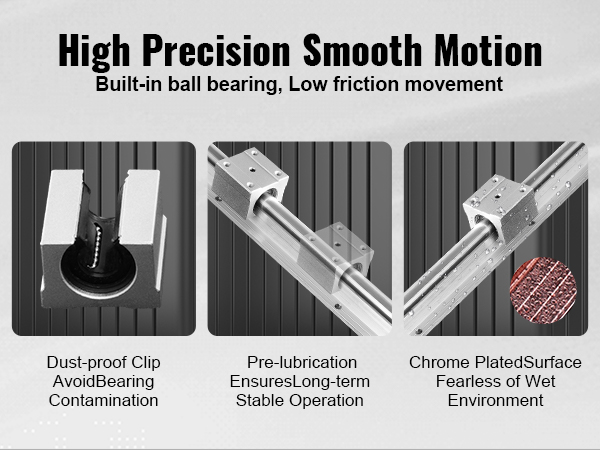 High Precision Smooth Motion
Built-in ball bearing, Low friction movement

Dust-proof Clip
AvoidBearing
Contamination

Pre-lubrication
EnsuresLong-term
Stable Operation

Chrome PlatedSurface
Fearless of Wet
Environment