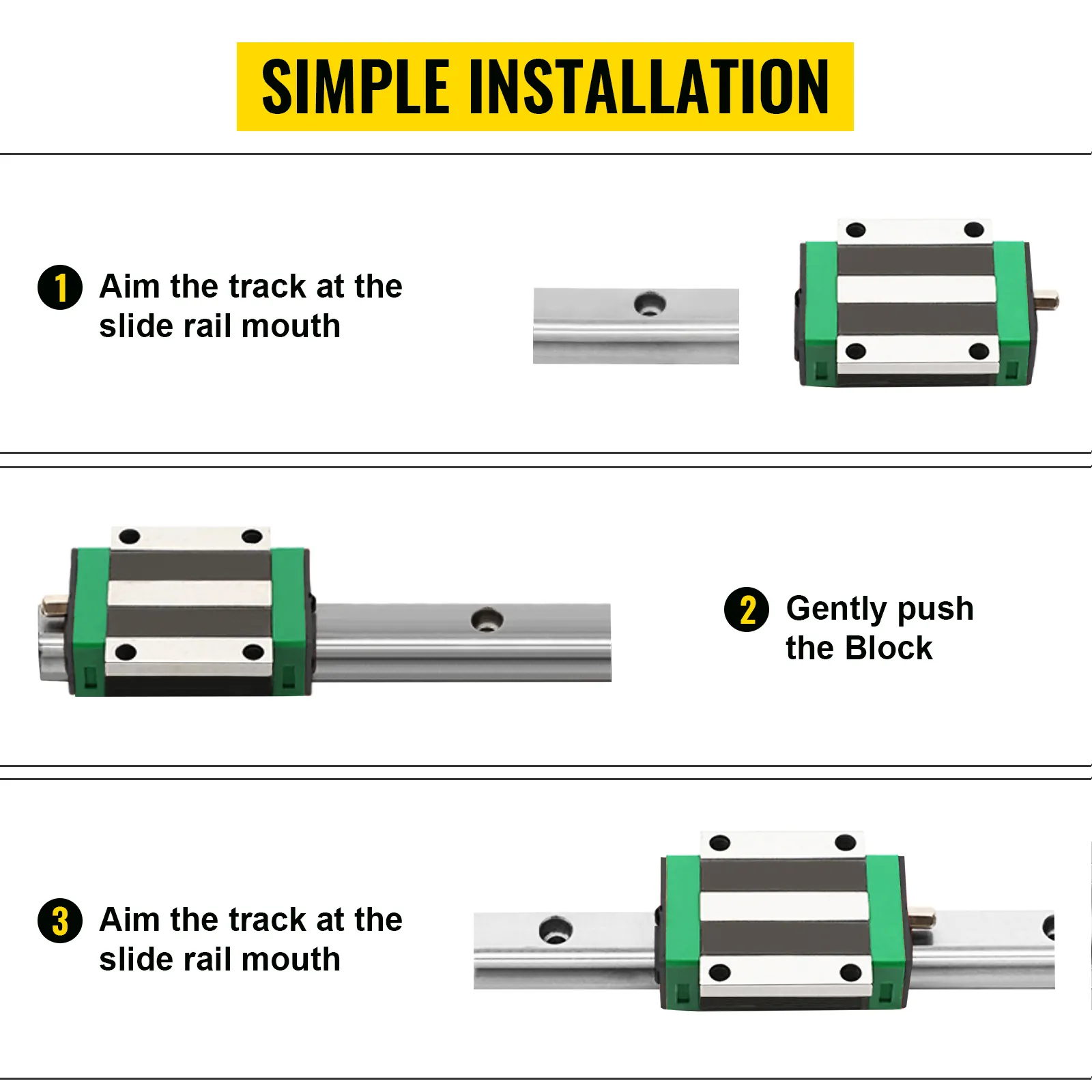 SIMPLE INSTALLATION

1 Aim the track at the slide rail mouth

2 Gently push the Block

3 Aim the track at the slide rail mouth