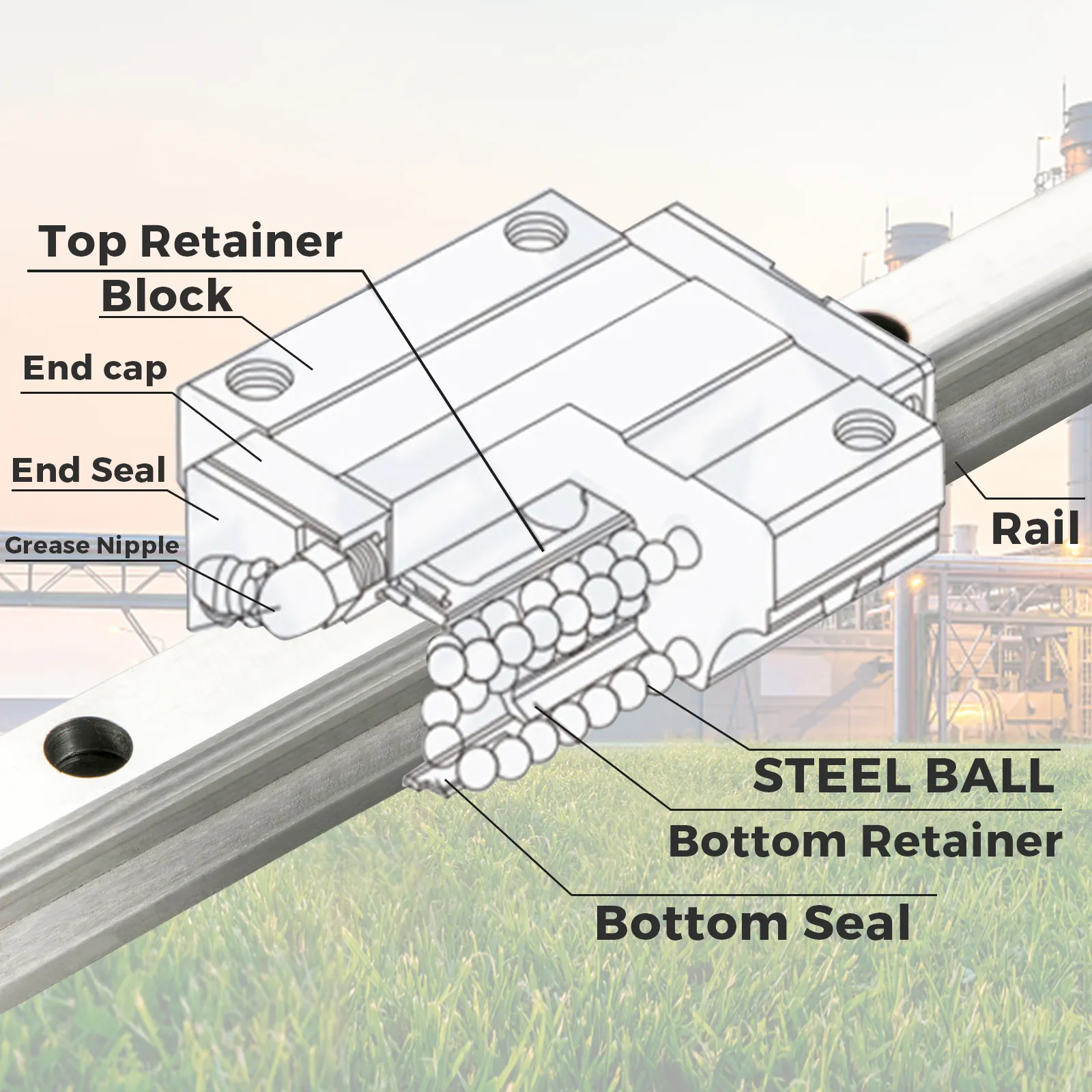 Top Retainer

Block

End cap

End Seal

Grease Nipple

Rail

STEEL BALL

Bottom Retainer

Bottom Seal