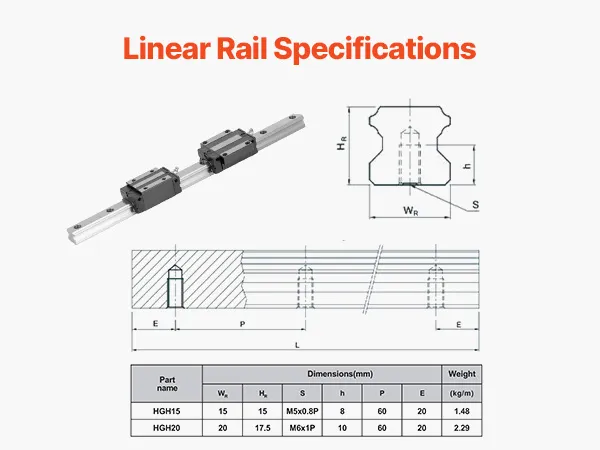 Linear Rail Specifications

$H_R$

h

S

$W_R$

E

P

E

L

| Part name | Dimensions(mm) | | | | | | Weight |
|---|---|---|---|---|---|---|---|
| | $W_R$ | $H_R$ | S | h | P | E | (kg/m) |
| HGH15 | 15 | 15 | M5x0.8P | 8 | 60 | 20 | 1.48 |
| HGH20 | 20 | 17.5 | M6x1P | 10 | 60 | 20 | 2.29 |