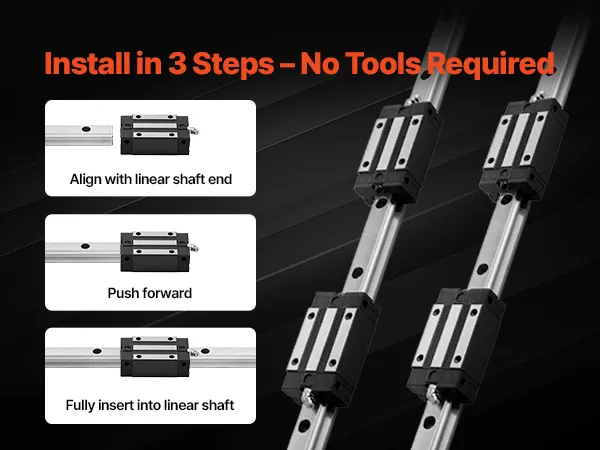 Install in 3 Steps – No Tools Required

Align with linear shaft end

Push forward

Fully insert into linear shaft