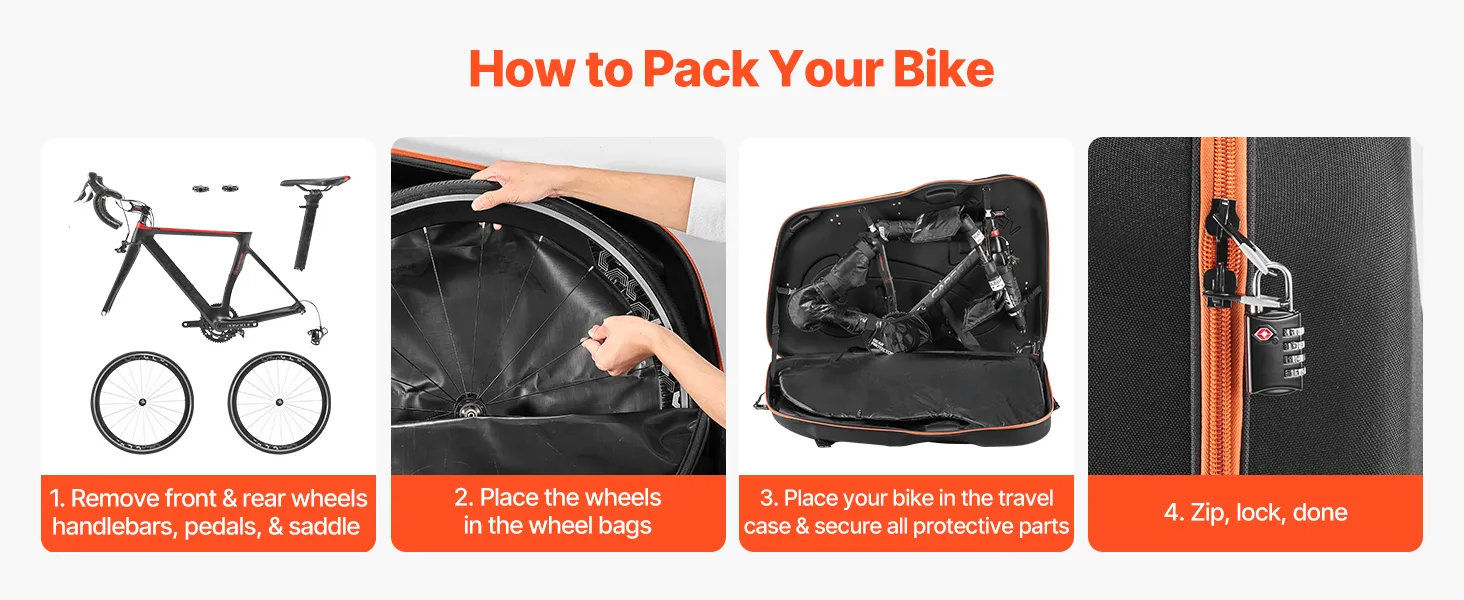 How to Pack Your Bike

1. Remove front & rear wheels handlebars, pedals, & saddle

2. Place the wheels in the wheel bags

3. Place your bike in the travel case & secure all protective parts

4. Zip, lock, done