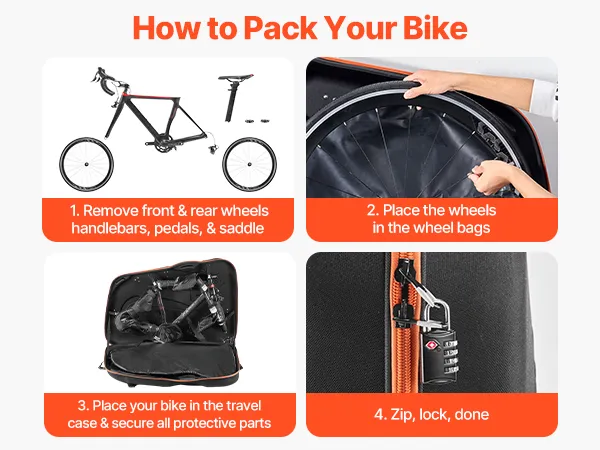 How to Pack Your Bike

1. Remove front & rear wheels handlebars, pedals, & saddle

2. Place the wheels in the wheel bags

3. Place your bike in the travel case & secure all protective parts

4. Zip, lock, done