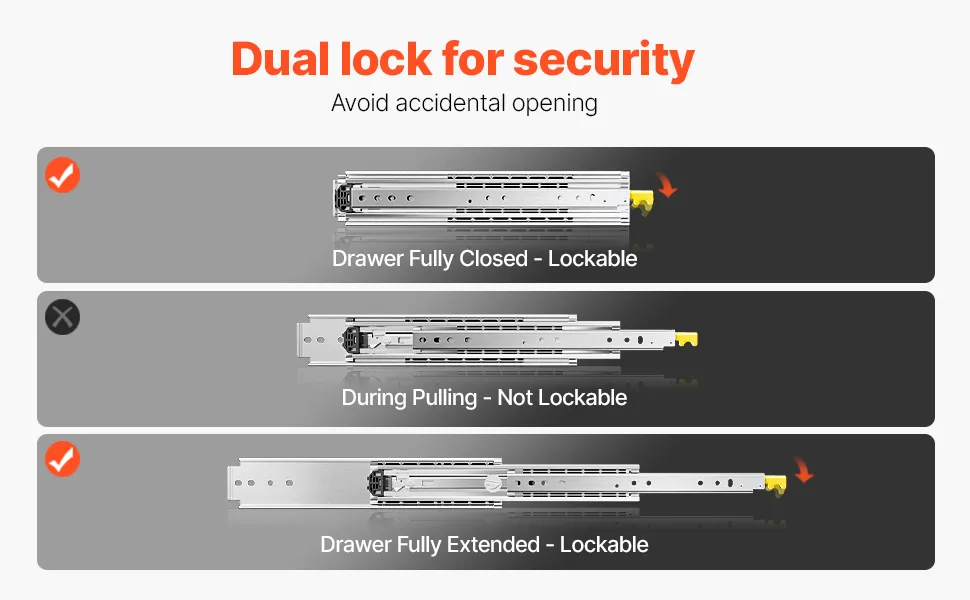 Dual lock for security
Avoid accidental opening

Drawer Fully Closed - Lockable

During Pulling - Not Lockable

Drawer Fully Extended - Lockable