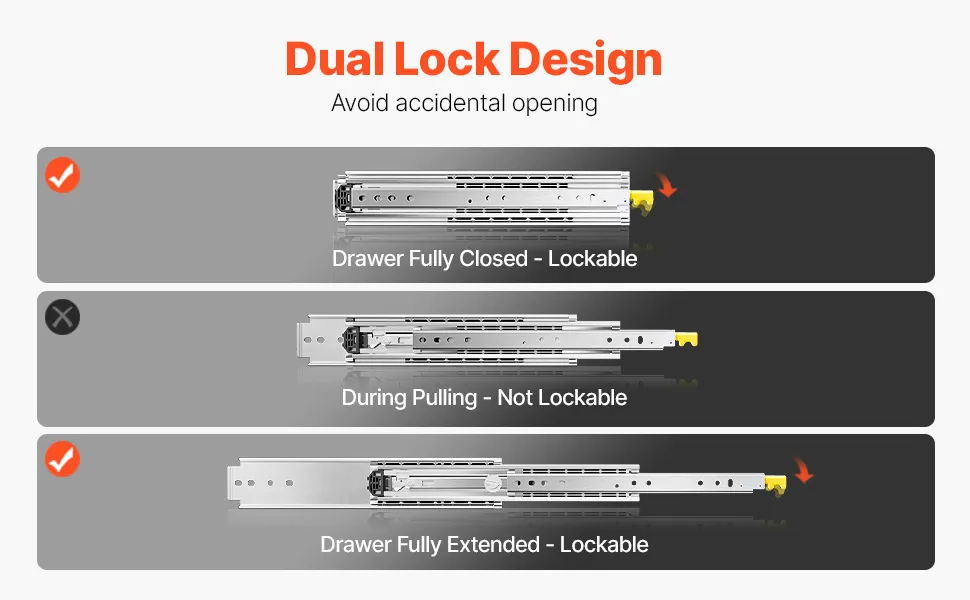 Dual Lock Design

Avoid accidental opening

Drawer Fully Closed - Lockable

During Pulling - Not Lockable

Drawer Fully Extended - Lockable