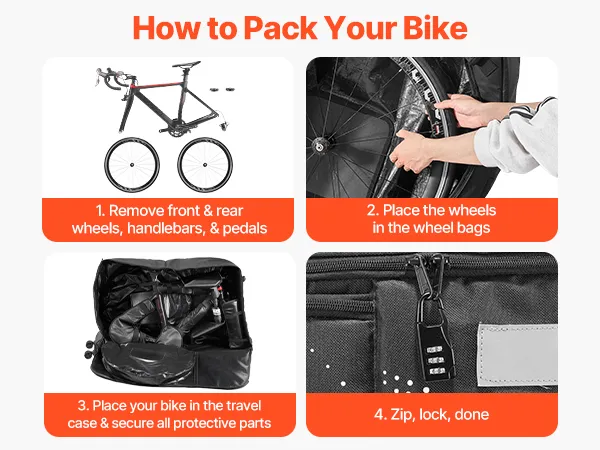 How to Pack Your Bike

1. Remove front & rear wheels, handlebars, & pedals

2. Place the wheels in the wheel bags

3. Place your bike in the travel case & secure all protective parts

4. Zip, lock, done