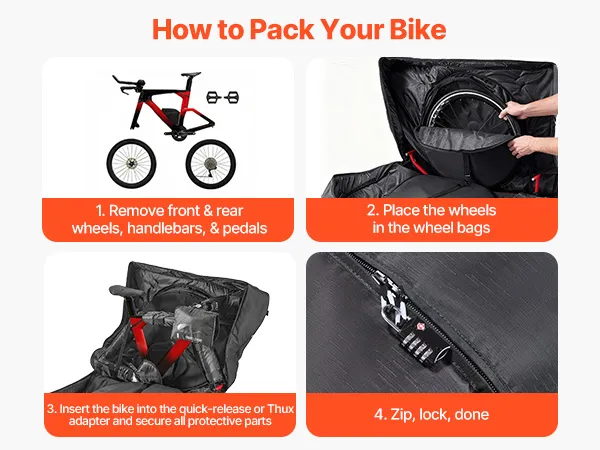 How to Pack Your Bike

1. Remove front & rear wheels, handlebars, & pedals

2. Place the wheels in the wheel bags

3. Insert the bike into the quick-release or Thux adapter and secure all protective parts

4. Zip, lock, done