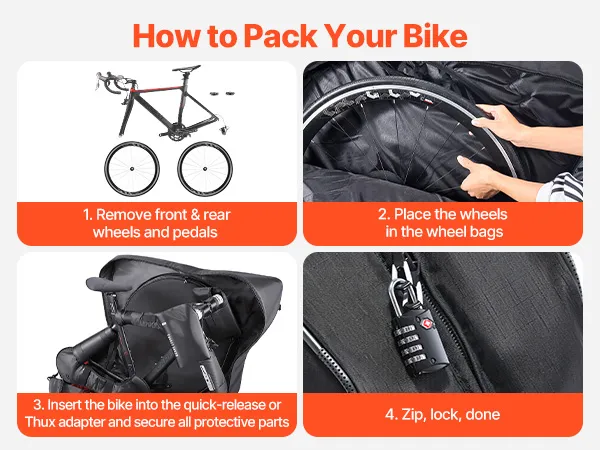 How to Pack Your Bike

1. Remove front & rear wheels and pedals

2. Place the wheels in the wheel bags

3. Insert the bike into the quick-release or Thux adapter and secure all protective parts

4. Zip, lock, done