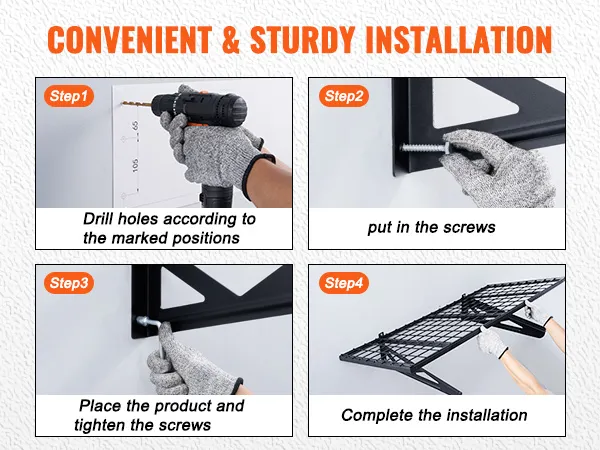 CONVENIENT & STURDY INSTALLATION

Step1

65

105

Drill holes according to the marked positions

Step2

put in the screws

Step3

Place the product and tighten the screws

Step4

Complete the installation