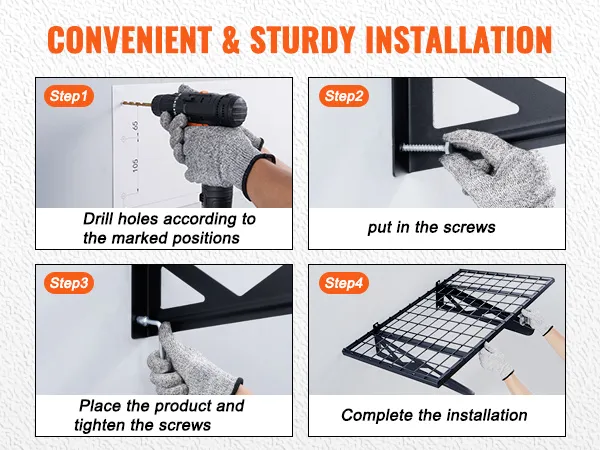 CONVENIENT & STURDY INSTALLATION

Step1

65

105

Drill holes according to the marked positions

Step2

put in the screws

Step3

Place the product and tighten the screws

Step4

Complete the installation