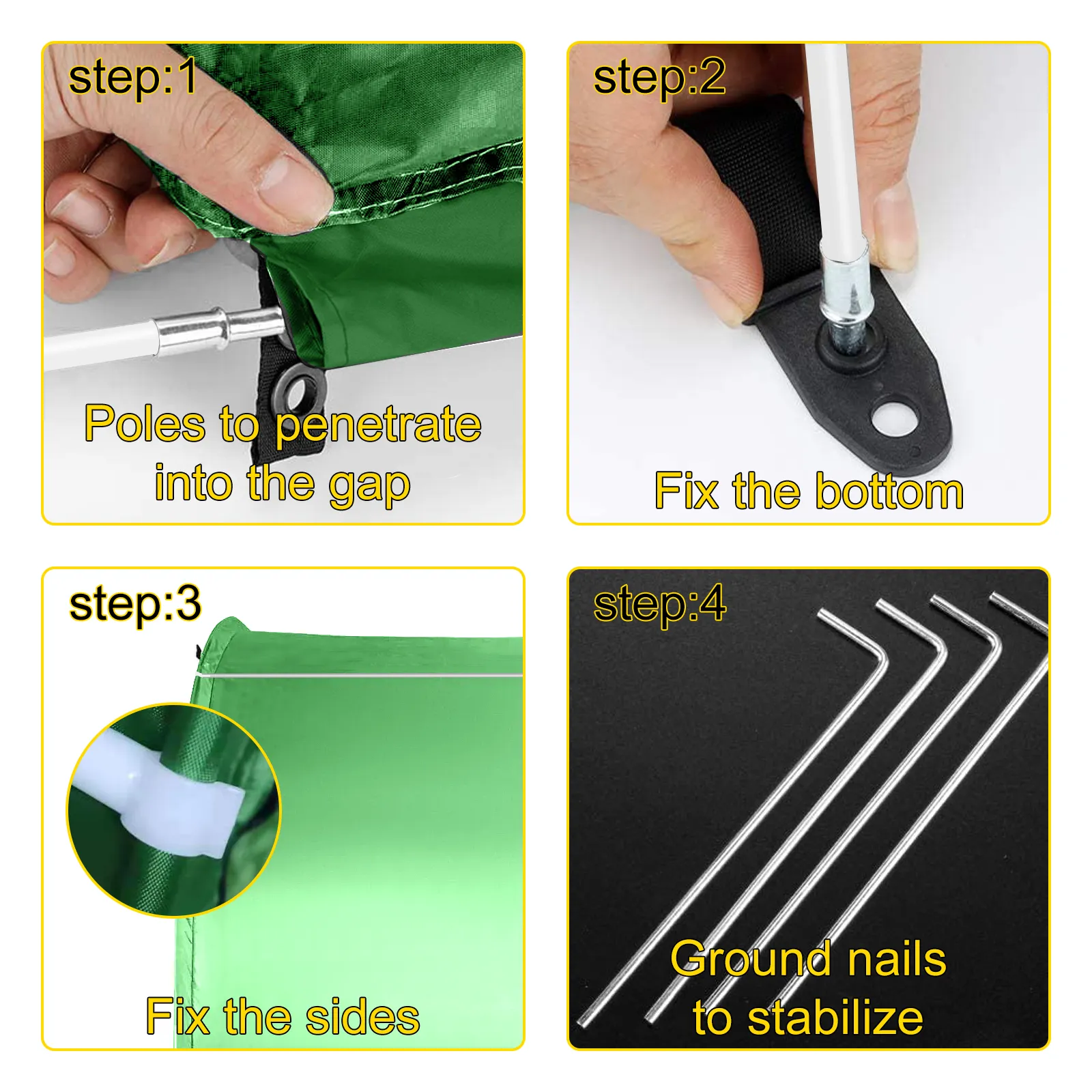 step:1

Poles to penetrate into the gap

step:2

Fix the bottom

step:3

Fix the sides

step:4

Ground nails to stabilize