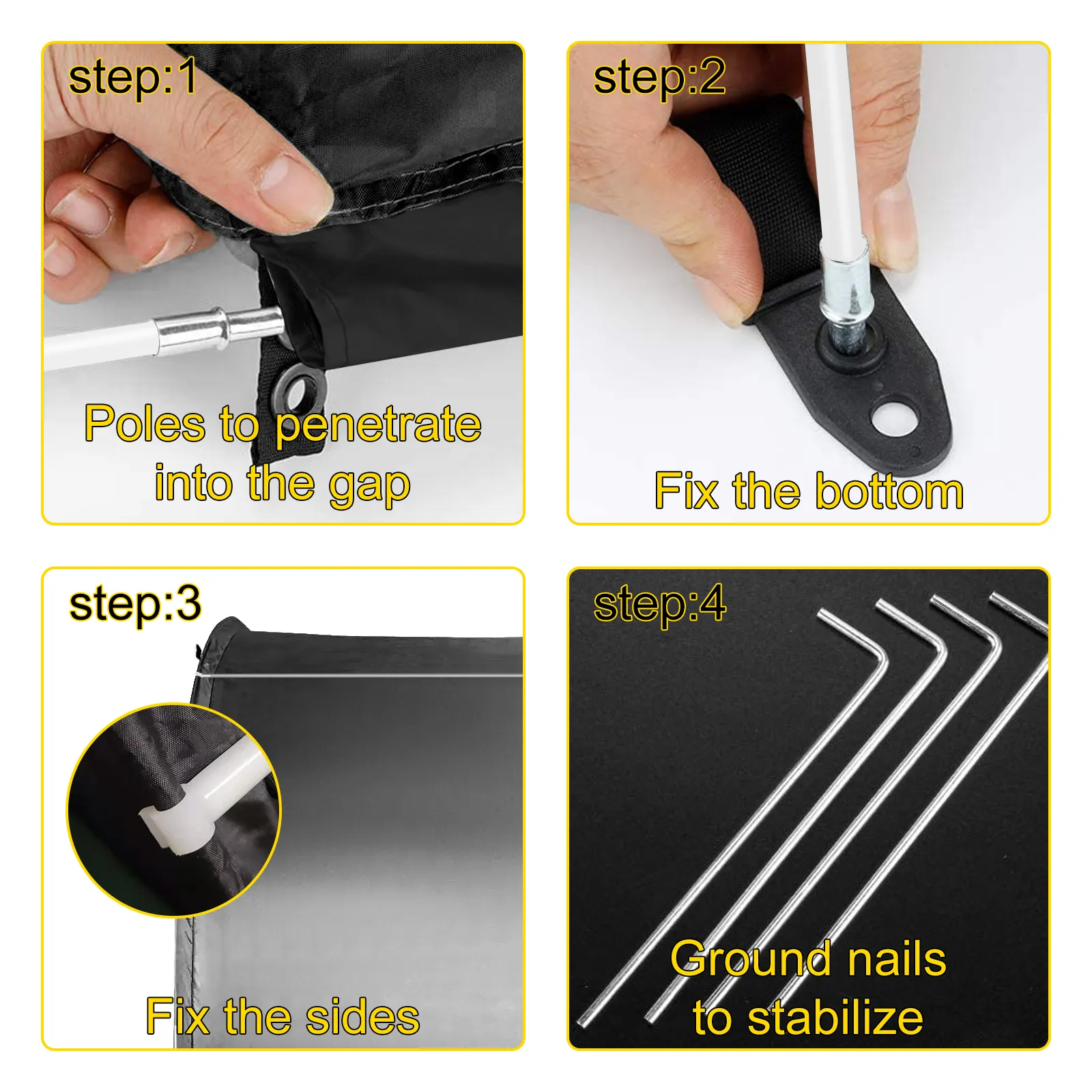 step:1

Poles to penetrate into the gap

step:2

Fix the bottom

step:3

Fix the sides

step:4

Ground nails to stabilize