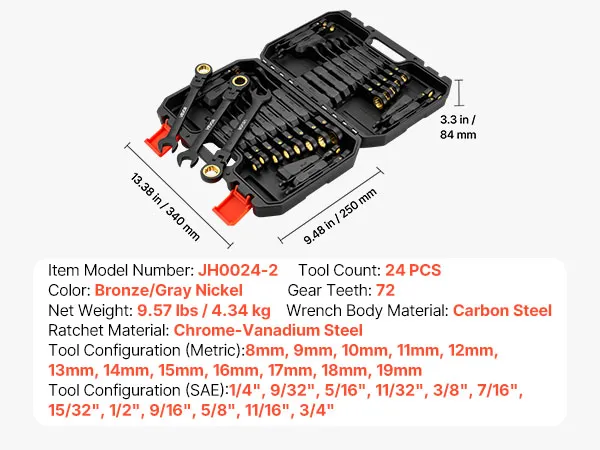 3.3 in / 84 mm

13.38 in / 340 mm

9.48 in / 250 mm

Item Model Number: JH0024-2 Tool Count: 24 PCS
Color: Bronze/Gray Nickel Gear Teeth: 72
Net Weight: 9.57 lbs / 4.34 kg Wrench Body Material: Carbon Steel
Ratchet Material: Chrome-Vanadium Steel
Tool Configuration (Metric):8mm, 9mm, 10mm, 11mm, 12mm, 13mm, 14mm, 15mm, 16mm, 17mm, 18mm, 19mm
Tool Configuration (SAE):1/4", 9/32", 5/16", 11/32", 3/8", 7/16", 15/32", 1/2", 9/16", 5/8", 11/16", 3/4"