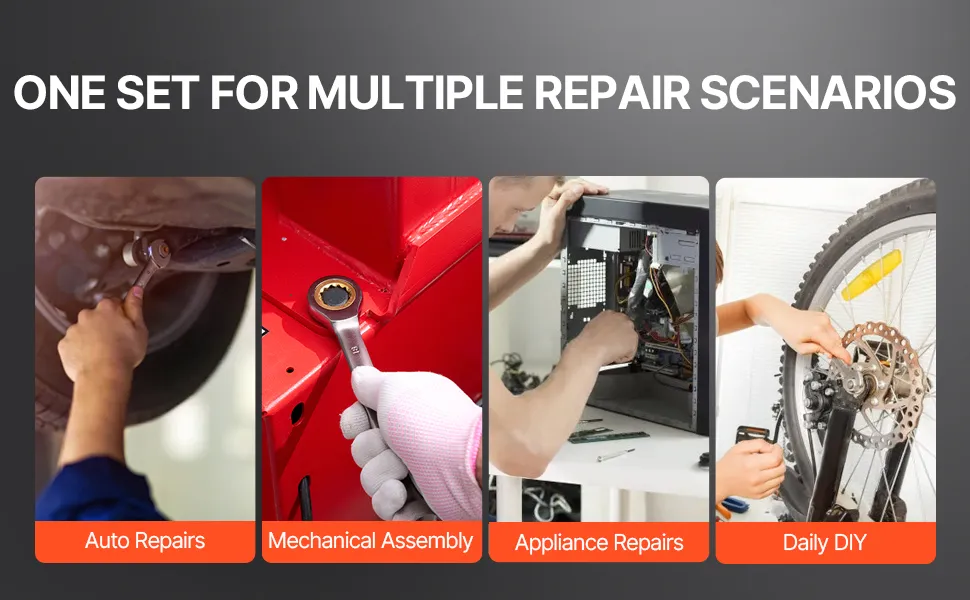 ONE SET FOR MULTIPLE REPAIR SCENARIOS

Auto Repairs

Mechanical Assembly

Appliance Repairs

Daily DIY