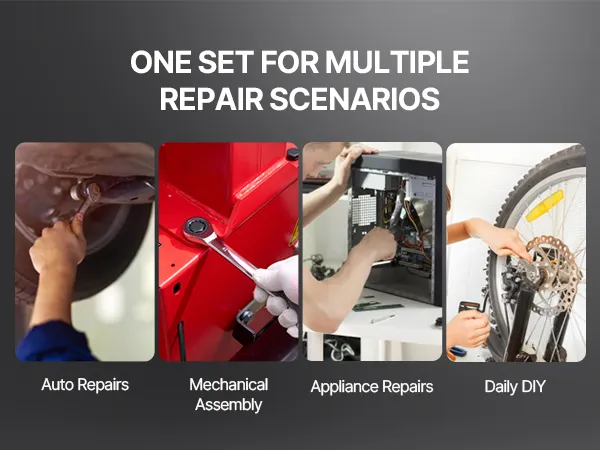 ONE SET FOR MULTIPLE REPAIR SCENARIOS

Auto Repairs

Mechanical Assembly

Appliance Repairs

Daily DIY