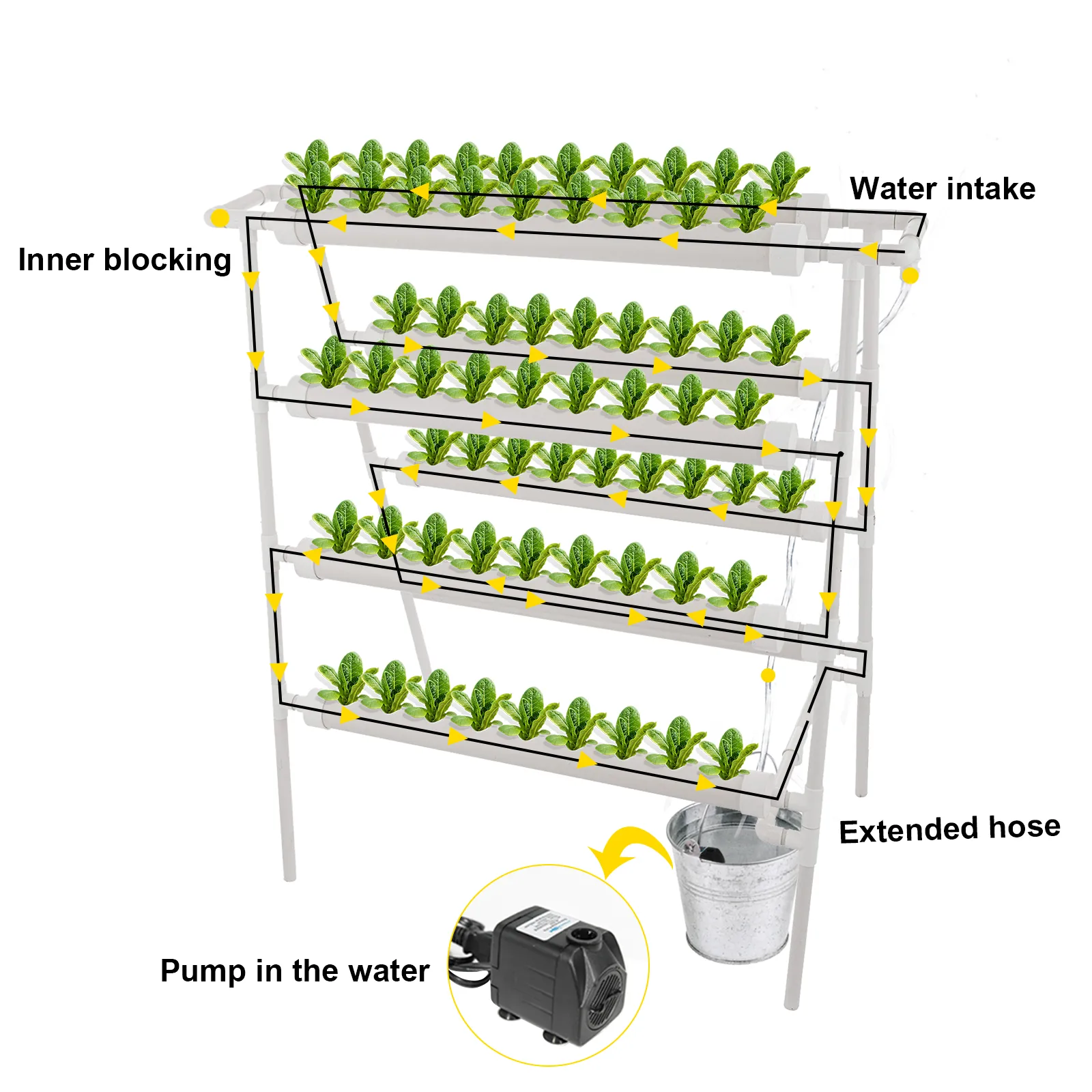 Water intake

Inner blocking

Extended hose

Pump in the water