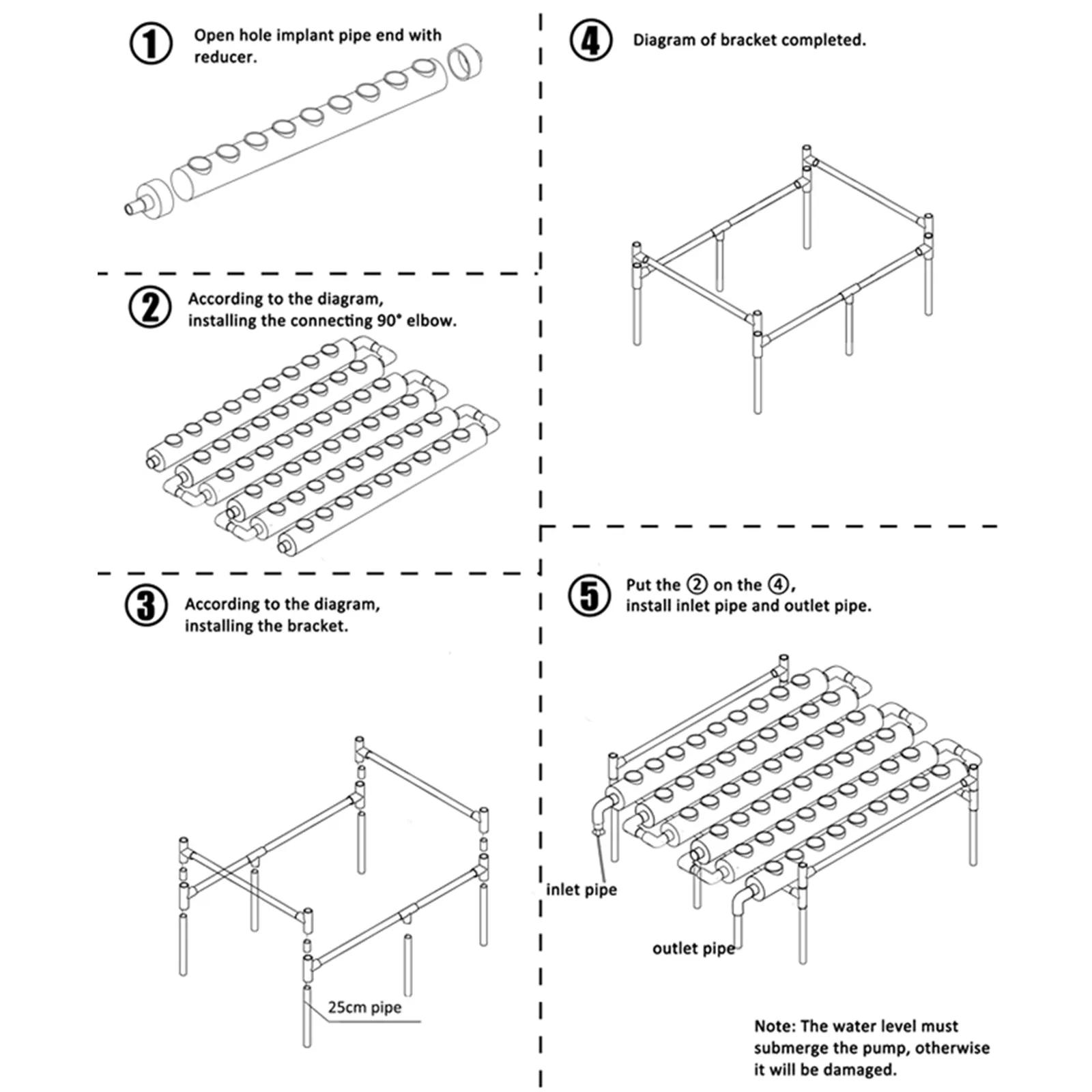 ① Open hole implant pipe end with reducer.

② According to the diagram, installing the connecting 90° elbow.

③ According to the diagram, installing the bracket.

25cm pipe

④ Diagram of bracket completed.

⑤ Put the ② on the ④, install inlet pipe and outlet pipe.

inlet pipe

outlet pipe

Note: The water level must submerge the pump, otherwise it will be damaged.