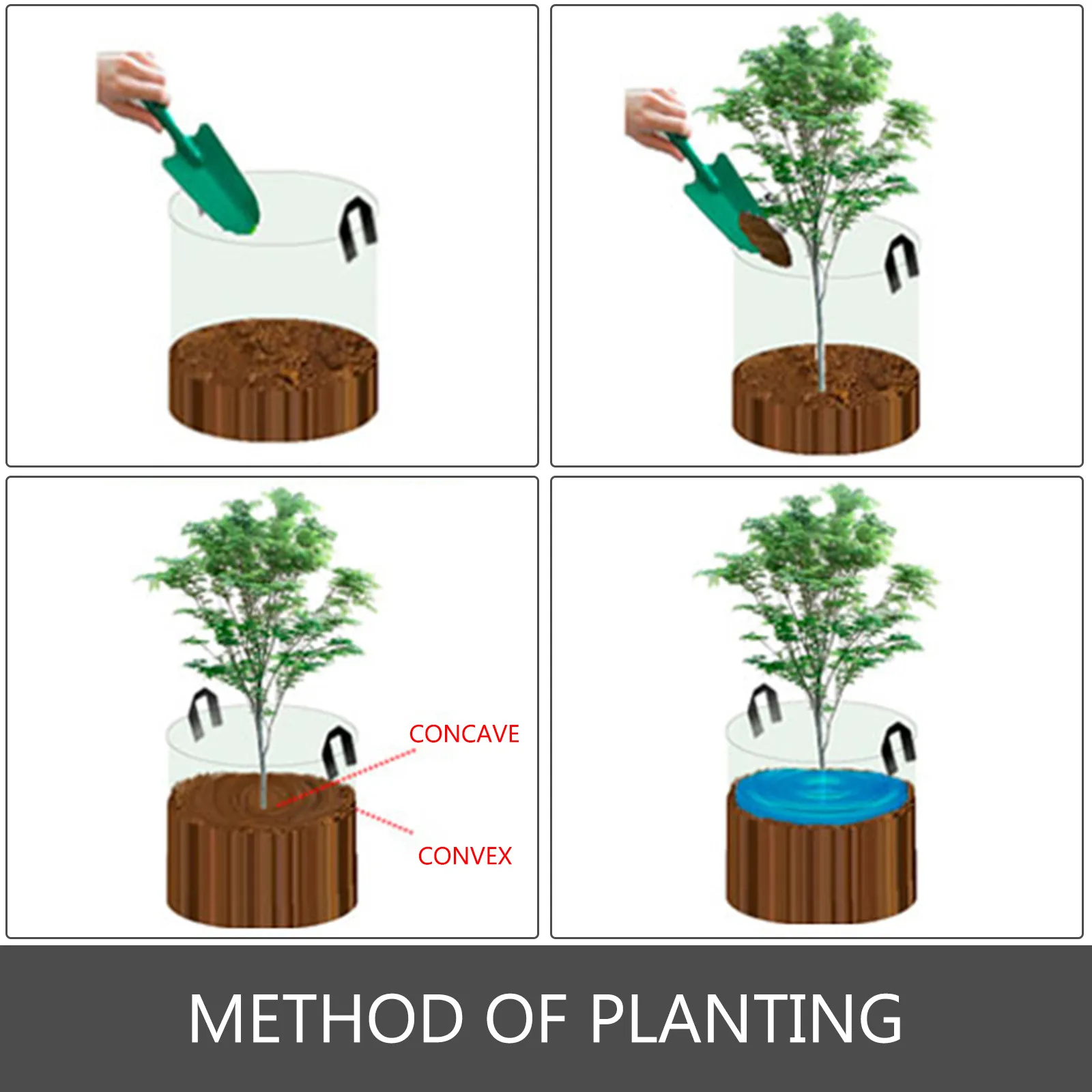 CONCAVE

CONVEX

METHOD OF PLANTING