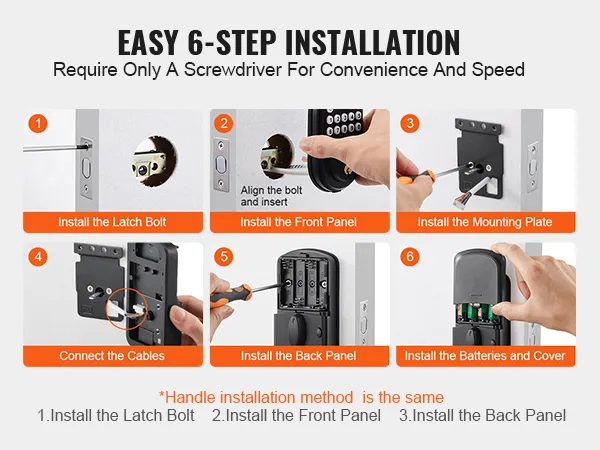 EASY 6-STEP INSTALLATION
Require Only A Screwdriver For Convenience And Speed

1
Install the Latch Bolt

2
Align the bolt and insert
Install the Front Panel

3
Install the Mounting Plate

4
Connect the Cables

5
Install the Back Panel

6
Install the Batteries and Cover

*Handle installation method is the same
1.Install the Latch Bolt 2.Install the Front Panel 3.Install the Back Panel