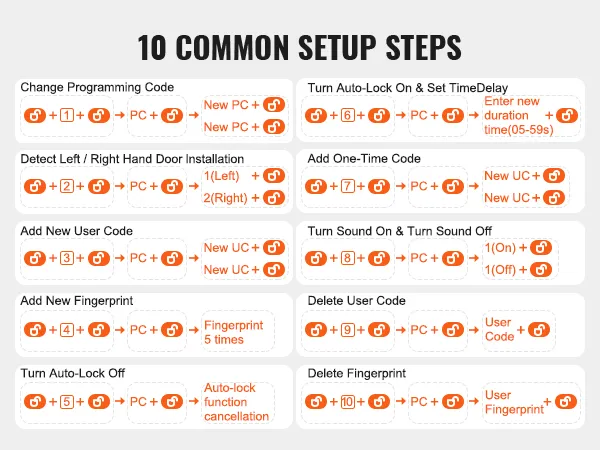 10 COMMON SETUP STEPS

Change Programming Code
+ 1 + → PC + → New PC + 
New PC + 

Detect Left / Right Hand Door Installation
+ 2 + → PC + → 1(Left) + 
2(Right) + 

Add New User Code
+ 3 + → PC + → New UC + 
New UC + 

Add New Fingerprint
+ 4 + → PC + → Fingerprint 5 times

Turn Auto-Lock Off
+ 5 + → PC + → Auto-lock function cancellation

Turn Auto-Lock On & Set TimeDelay
+ 6 + → PC + → Enter new duration time(05-59s) + 

Add One-Time Code
+ 7 + → PC + → New UC + 
New UC + 

Turn Sound On & Turn Sound Off
+ 8 + → PC + → 1(On) + 
1(Off) + 

Delete User Code
+ 9 + → PC + → User Code + 

Delete Fingerprint
+ 10 + → PC + → User Fingerprint +