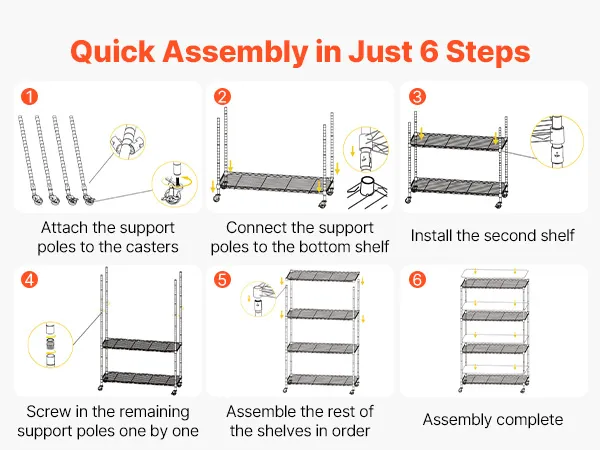 Quick Assembly in Just 6 Steps

1

Attach the support poles to the casters

2

Connect the support poles to the bottom shelf

3

Install the second shelf

4

Screw in the remaining support poles one by one

5

Assemble the rest of the shelves in order

6

Assembly complete