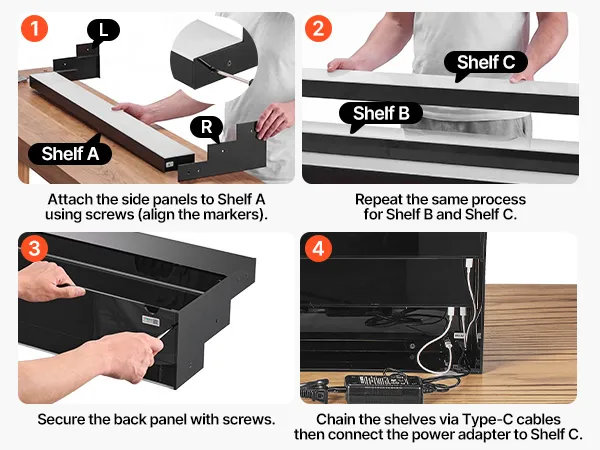 1

L

R

Shelf A

Attach the side panels to Shelf A using screws (align the markers).

2

Shelf C

Shelf B

Repeat the same process for Shelf B and Shelf C.

3

Secure the back panel with screws.

4

Chain the shelves via Type-C cables then connect the power adapter to Shelf C.