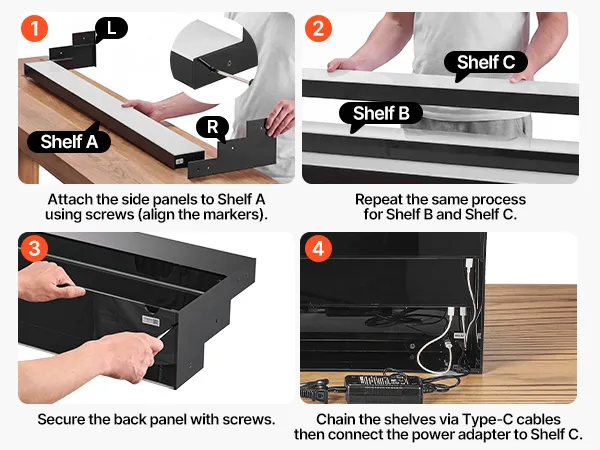 1

L

R

Shelf A

Attach the side panels to Shelf A using screws (align the markers).

2

Shelf C

Shelf B

Repeat the same process for Shelf B and Shelf C.

3

Secure the back panel with screws.

4

Chain the shelves via Type-C cables then connect the power adapter to Shelf C.