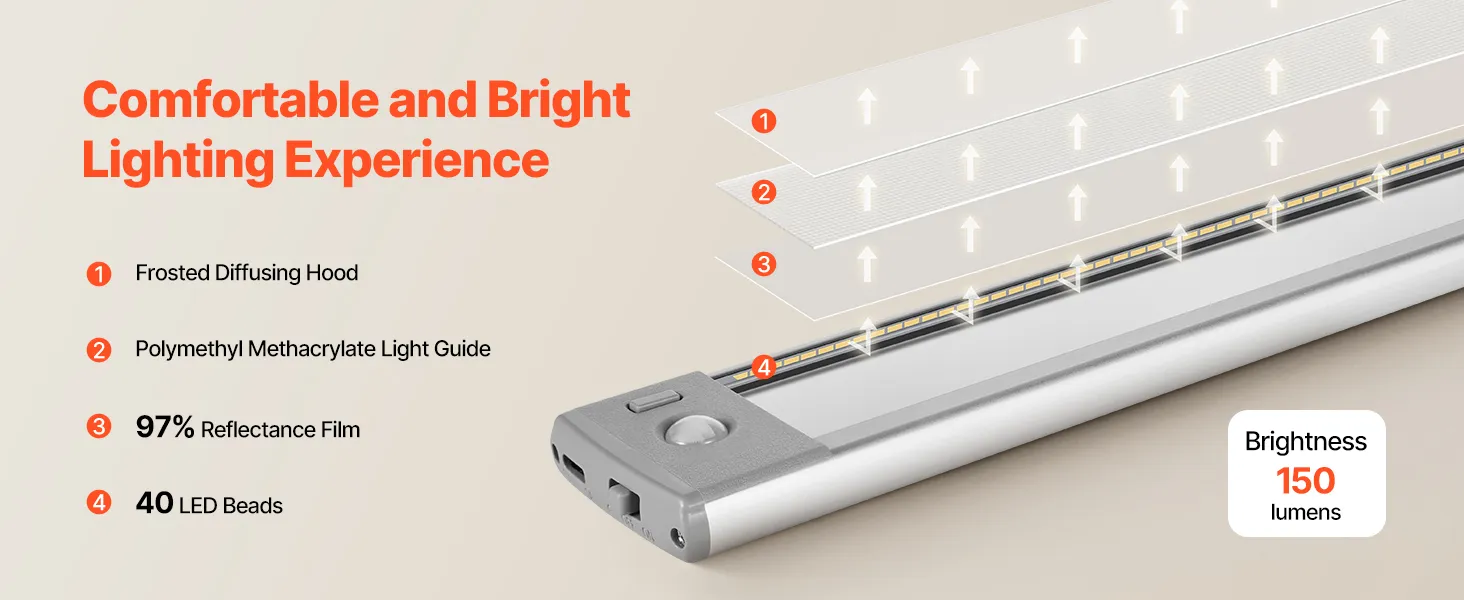 Comfortable and Bright Lighting Experience

1 Frosted Diffusing Hood

2 Polymethyl Methacrylate Light Guide

3 97% Reflectance Film

4 40 LED Beads

1

2

3

4

Brightness
150
lumens