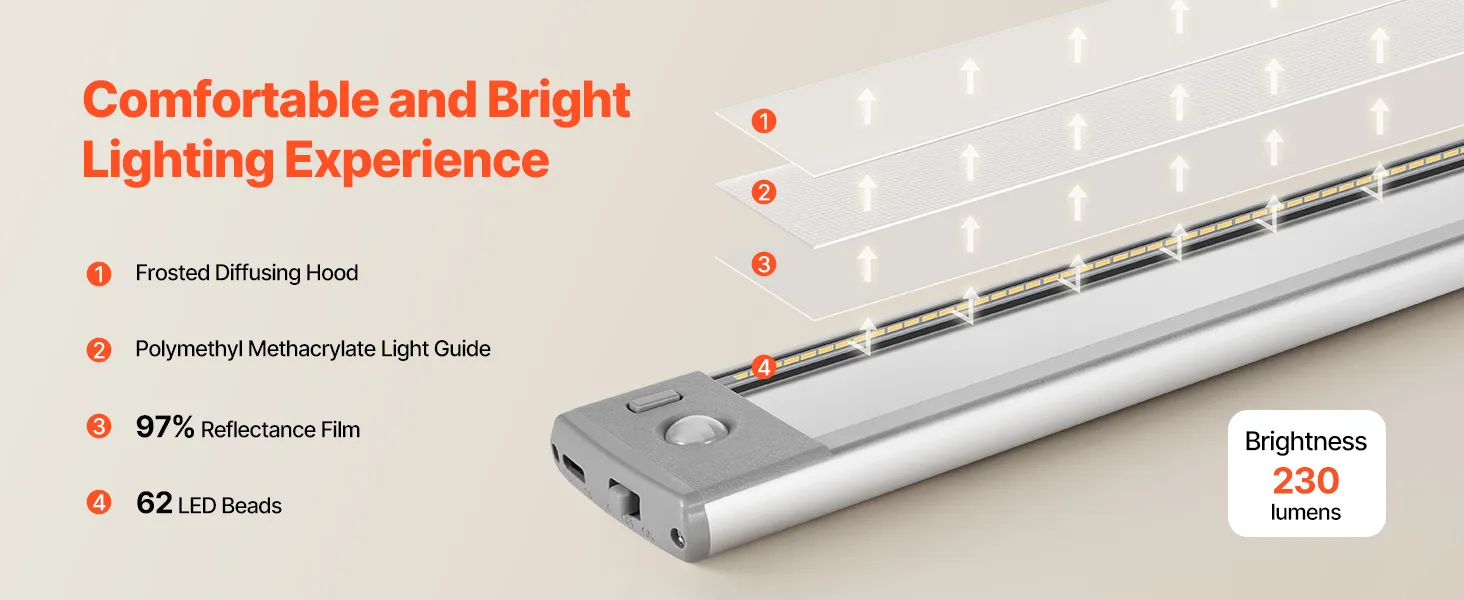 Comfortable and Bright Lighting Experience

1 Frosted Diffusing Hood

2 Polymethyl Methacrylate Light Guide

3 97% Reflectance Film

4 62 LED Beads

1

2

3

4

Brightness
230
lumens