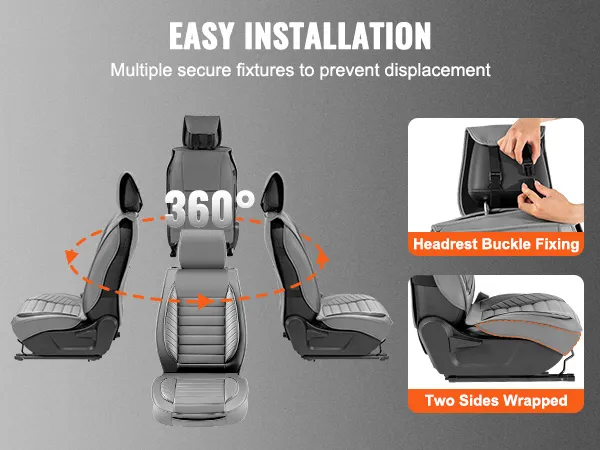 EASY INSTALLATION

Multiple secure fixtures to prevent displacement

360°

Headrest Buckle Fixing

Two Sides Wrapped