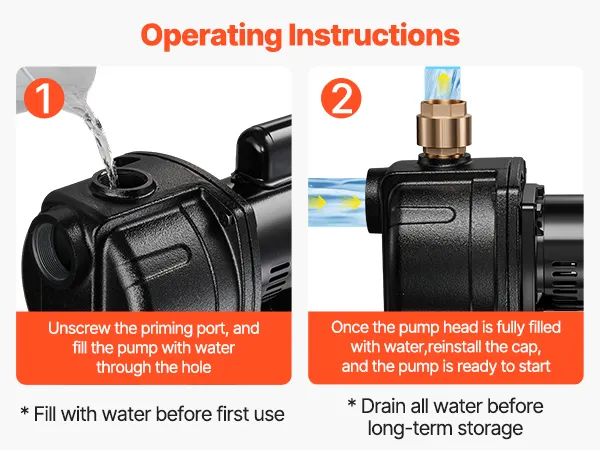 Operating Instructions

1

Unscrew the priming port, and fill the pump with water through the hole

* Fill with water before first use

2

Once the pump head is fully filled with water,reinstall the cap, and the pump is ready to start

* Drain all water before long-term storage