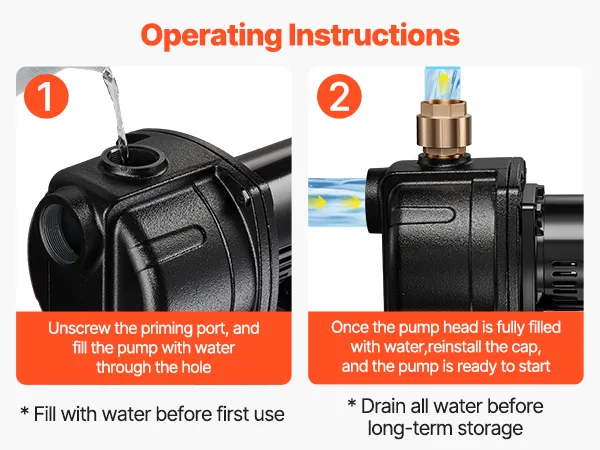 Operating Instructions

1

Unscrew the priming port, and fill the pump with water through the hole

* Fill with water before first use

2

Once the pump head is fully filled with water,reinstall the cap, and the pump is ready to start

* Drain all water before long-term storage