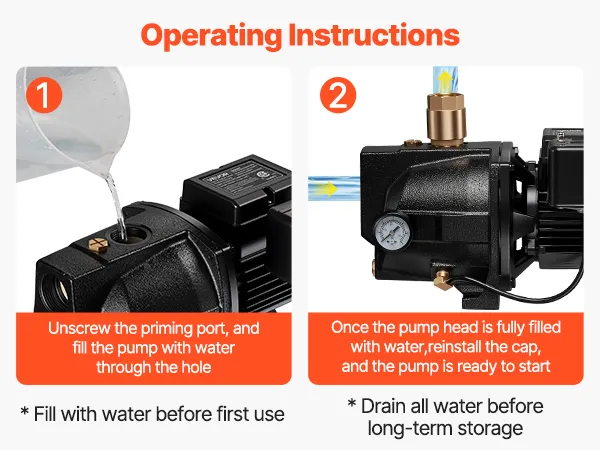 Operating Instructions

1

Unscrew the priming port, and fill the pump with water through the hole

* Fill with water before first use

2

Once the pump head is fully filled with water,reinstall the cap, and the pump is ready to start

* Drain all water before long-term storage