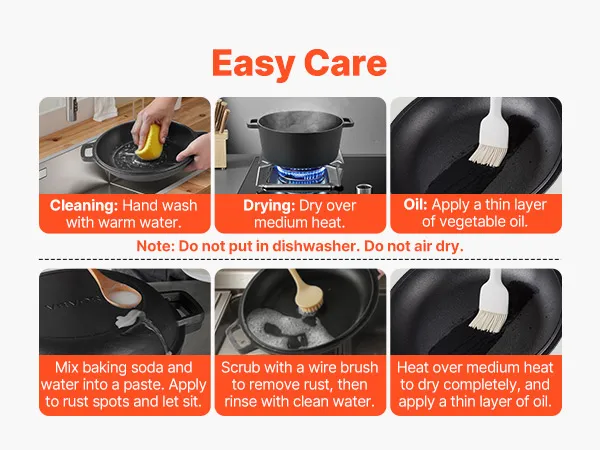 Easy Care

Cleaning: Hand wash with warm water.

Drying: Dry over medium heat.

Oil: Apply a thin layer of vegetable oil.

Note: Do not put in dishwasher. Do not air dry.

Mix baking soda and water into a paste. Apply to rust spots and let sit.

Scrub with a wire brush to remove rust, then rinse with clean water.

Heat over medium heat to dry completely, and apply a thin layer of oil.