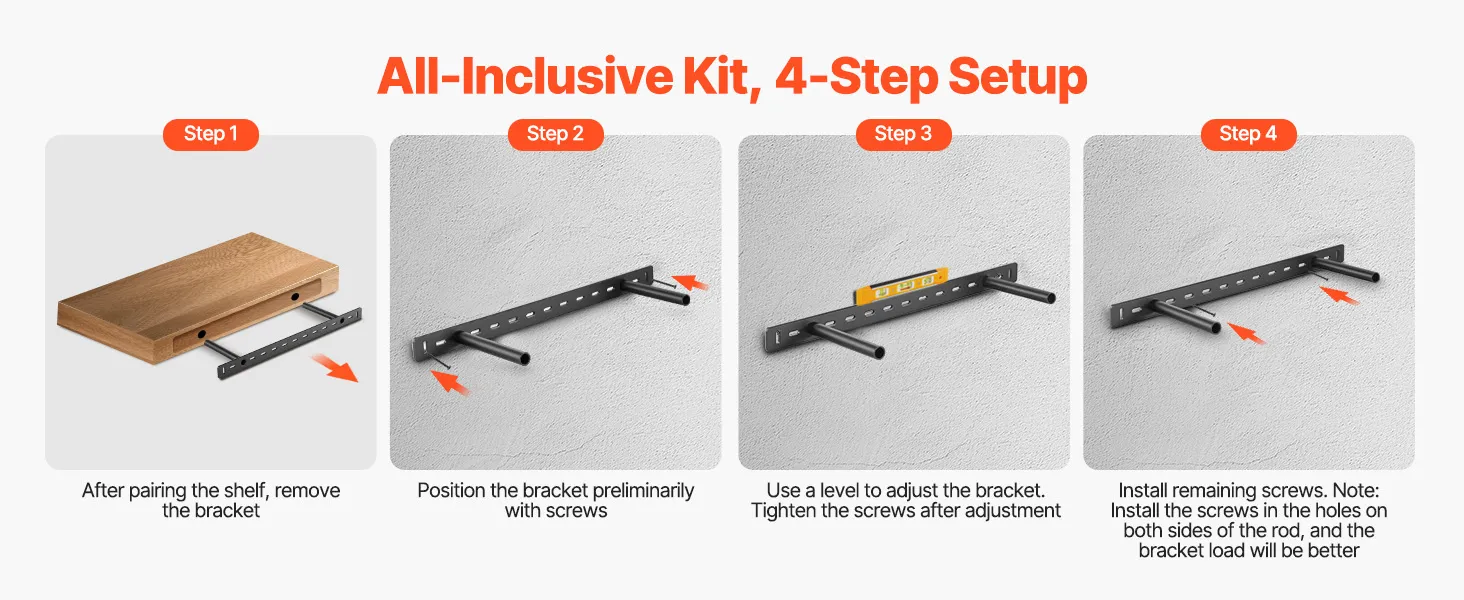 All-Inclusive Kit, 4-Step Setup

Step 1

After pairing the shelf, remove the bracket

Step 2

Position the bracket preliminarily with screws

Step 3

Use a level to adjust the bracket. Tighten the screws after adjustment

Step 4

Install remaining screws. Note: Install the screws in the holes on both sides of the rod, and the bracket load will be better