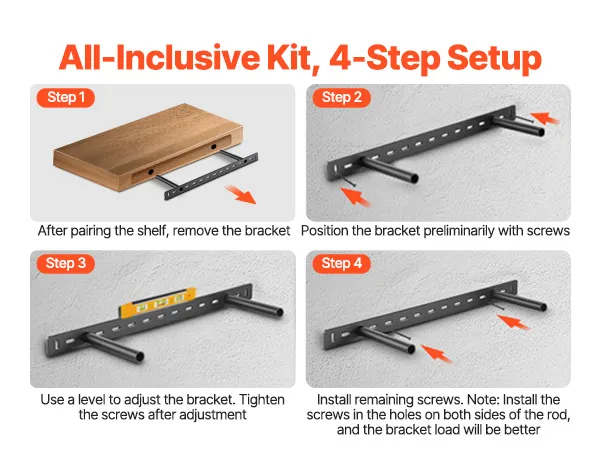 All-Inclusive Kit, 4-Step Setup

Step 1

After pairing the shelf, remove the bracket

Step 2

Position the bracket preliminarily with screws

Step 3

Use a level to adjust the bracket. Tighten the screws after adjustment

Step 4

Install remaining screws. Note: Install the screws in the holes on both sides of the rod, and the bracket load will be better