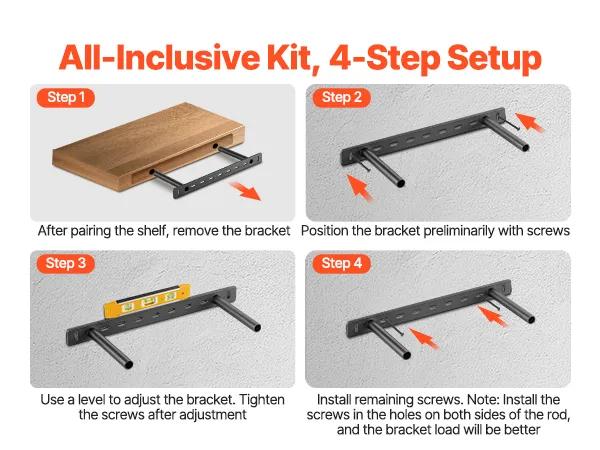 All-Inclusive Kit, 4-Step Setup

Step 1

After pairing the shelf, remove the bracket

Step 2

Position the bracket preliminarily with screws

Step 3

Use a level to adjust the bracket. Tighten the screws after adjustment

Step 4

Install remaining screws. Note: Install the screws in the holes on both sides of the rod, and the bracket load will be better