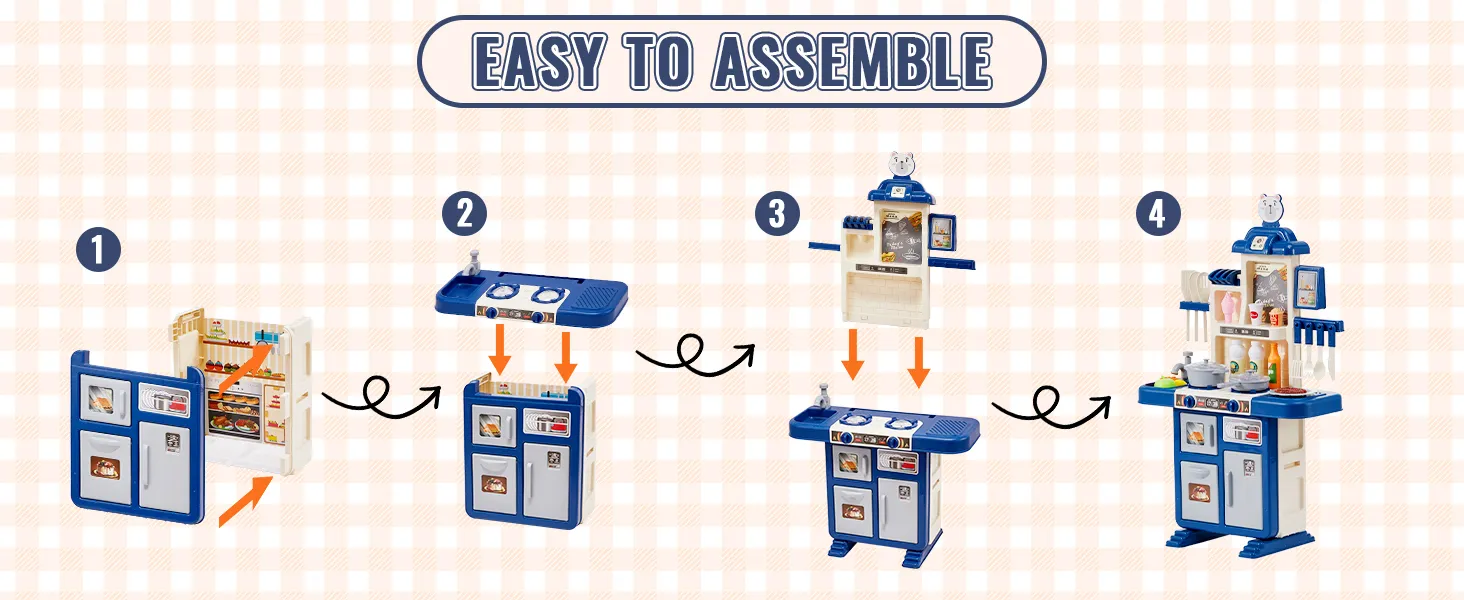 EASY TO ASSEMBLE

1

2

3

4