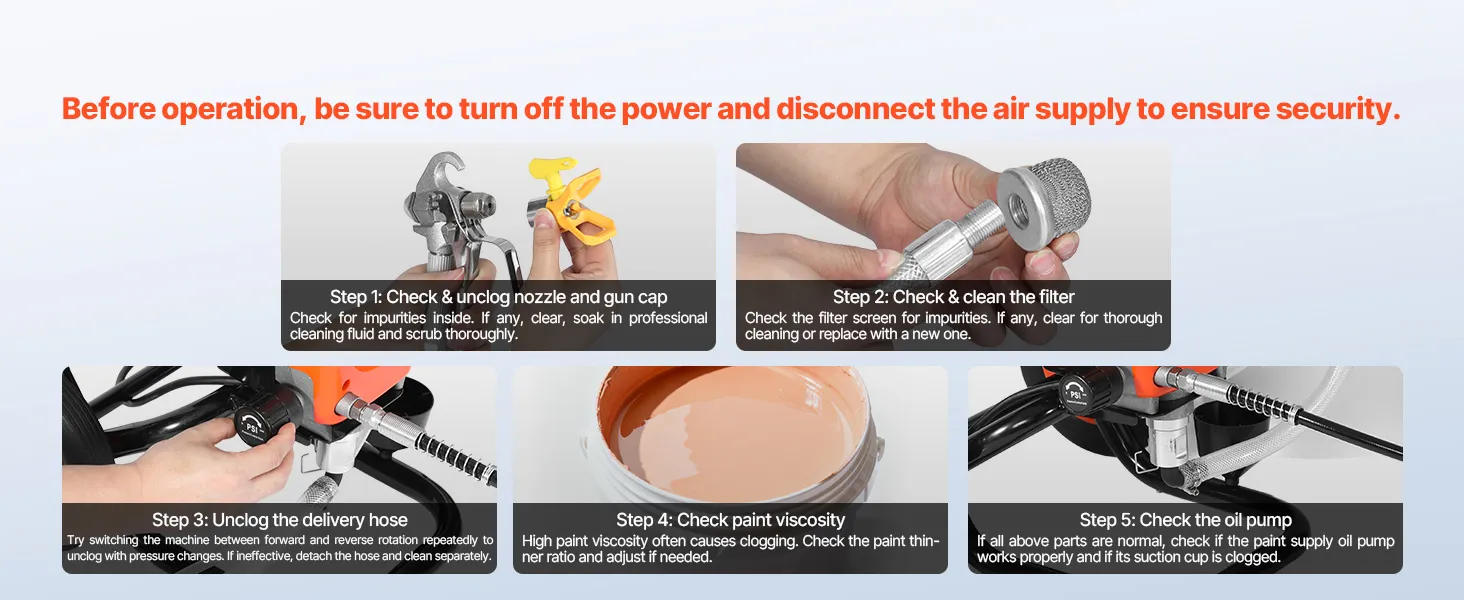 Before operation, be sure to turn off the power and disconnect the air supply to ensure security.

Step 1: Check & unclog nozzle and gun cap
Check for impurities inside. If any, clear, soak in professional cleaning fluid and scrub thoroughly.

Step 2: Check & clean the filter
Check the filter screen for impurities. If any, clear for thorough cleaning or replace with a new one.

PSI

Step 3: Unclog the delivery hose
Try switching the machine between forward and reverse rotation repeatedly to unclog with pressure changes. If ineffective, detach the hose and clean separately.

Step 4: Check paint viscosity
High paint viscosity often causes clogging. Check the paint thinner ratio and adjust if needed.

PSI

Step 5: Check the oil pump
If all above parts are normal, check if the paint supply oil pump works properly and if its suction cup is clogged.