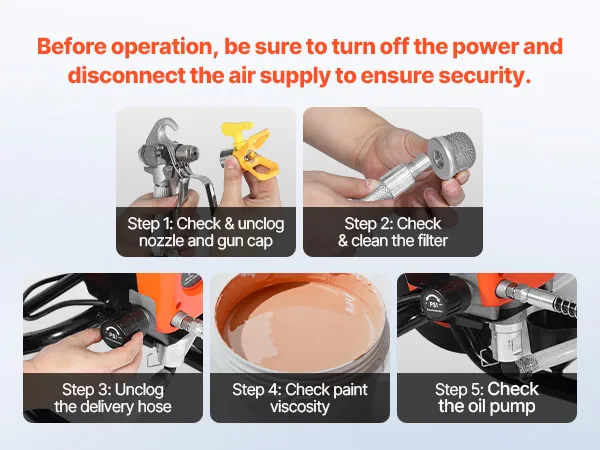 Before operation, be sure to turn off the power and disconnect the air supply to ensure security.

Step 1: Check & unclog nozzle and gun cap

Step 2: Check & clean the filter

PSI

Step 3: Unclog the delivery hose

Step 4: Check paint viscosity

PSI

Step 5: Check the oil pump