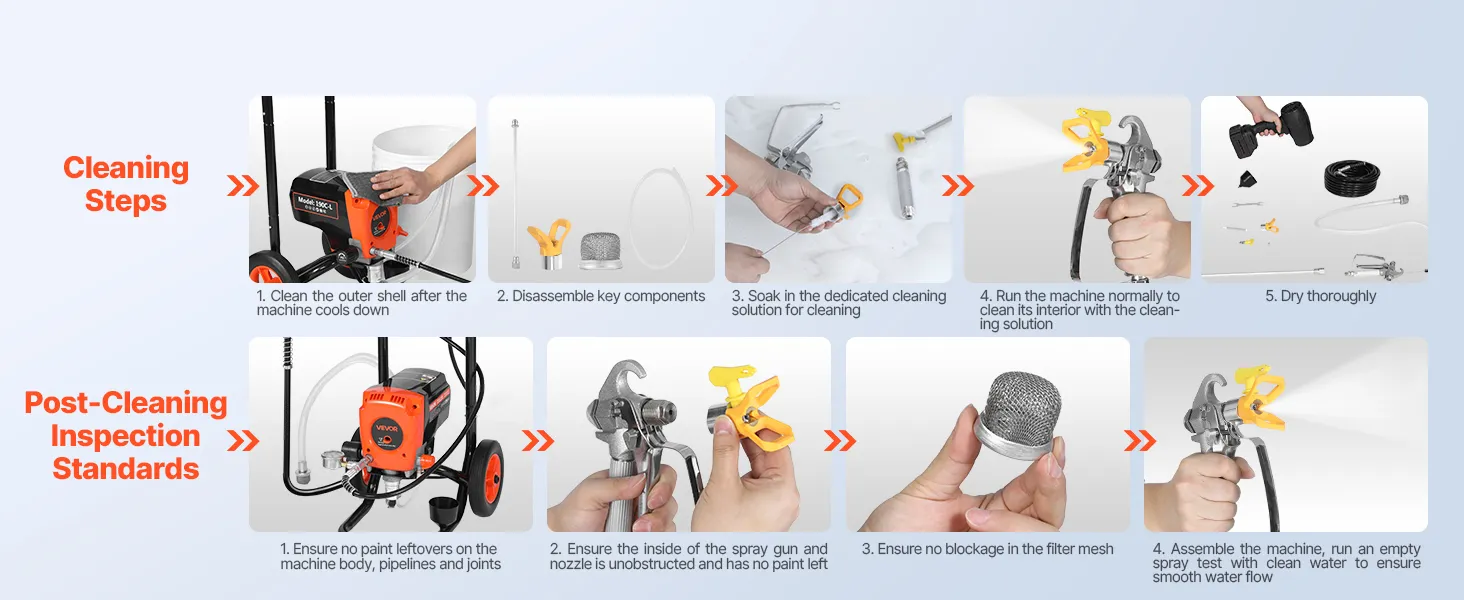 Cleaning Steps

Model: 150C-L

VEVOR

1. Clean the outer shell after the machine cools down

2. Disassemble key components

3. Soak in the dedicated cleaning solution for cleaning

4. Run the machine normally to clean its interior with the cleaning solution

5. Dry thoroughly

Post-Cleaning Inspection Standards

VEVOR

1. Ensure no paint leftovers on the machine body, pipelines and joints

2. Ensure the inside of the spray gun and nozzle is unobstructed and has no paint left

3. Ensure no blockage in the filter mesh

4. Assemble the machine, run an empty spray test with clean water to ensure smooth water flow