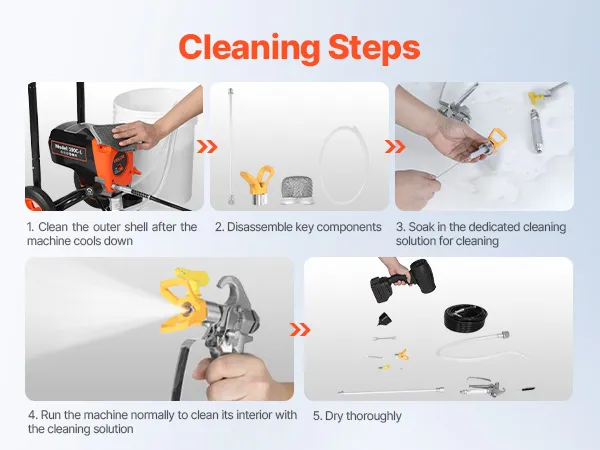 Cleaning Steps

Model 390C-L

1. Clean the outer shell after the machine cools down

2. Disassemble key components

3. Soak in the dedicated cleaning solution for cleaning

4. Run the machine normally to clean its interior with the cleaning solution

5. Dry thoroughly