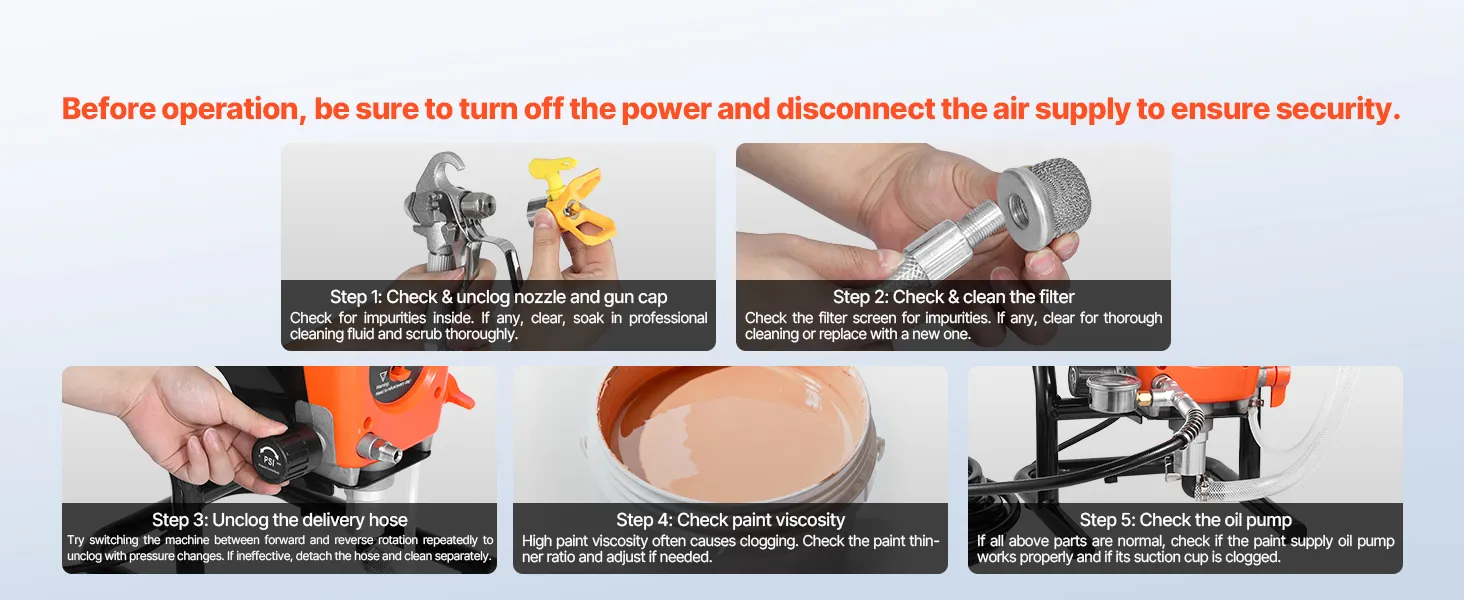 Before operation, be sure to turn off the power and disconnect the air supply to ensure security.

Step 1: Check & unclog nozzle and gun cap
Check for impurities inside. If any, clear, soak in professional cleaning fluid and scrub thoroughly.

Step 2: Check & clean the filter
Check the filter screen for impurities. If any, clear for thorough cleaning or replace with a new one.

PSI

Step 3: Unclog the delivery hose
Try switching the machine between forward and reverse rotation repeatedly to unclog with pressure changes. If ineffective, detach the hose and clean separately.

Step 4: Check paint viscosity
High paint viscosity often causes clogging. Check the paint thinner ratio and adjust if needed.

Step 5: Check the oil pump
If all above parts are normal, check if the paint supply oil pump works properly and if its suction cup is clogged.