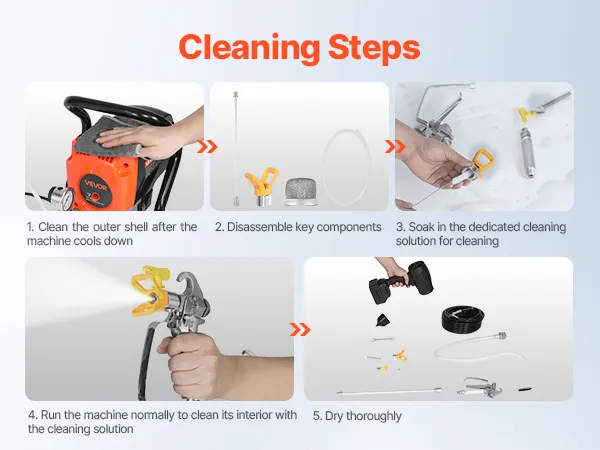 Cleaning Steps

VEVOR

1. Clean the outer shell after the machine cools down

2. Disassemble key components

3. Soak in the dedicated cleaning solution for cleaning

4. Run the machine normally to clean its interior with the cleaning solution

5. Dry thoroughly